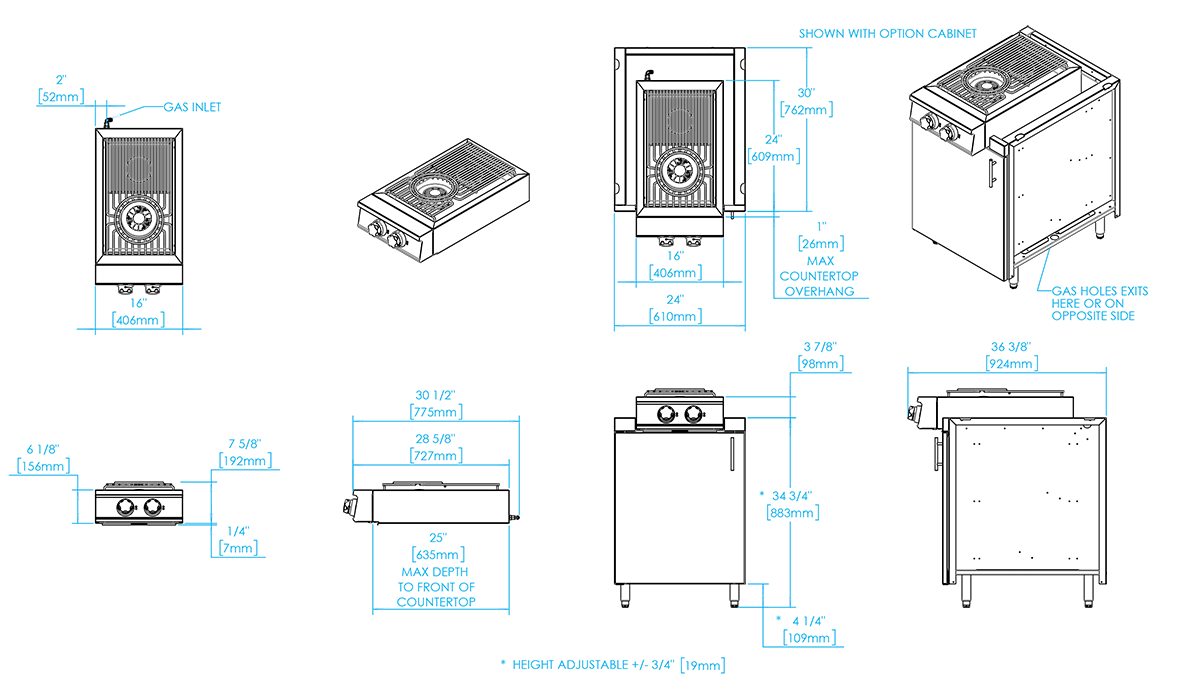 2"
[52mm]
GAS INLET
16"
[406mm]

SHOWN WITH OPTION CABINET
30"
[762mm]
24"
[609mm]
1"
[26mm]
MAX COUNTERTOP OVERHANG
16"
[406mm]
24"
[610mm]

GAS HOLES EXITS HERE OR ON OPPOSITE SIDE

6 1/8"
[156mm]
7 5/8"
[192mm]
1/4"
[7mm]

30 1/2"
[775mm]
28 5/8"
[727mm]
25"
[635mm]
MAX DEPTH TO FRONT OF COUNTERTOP

3 7/8"
[98mm]
* 34 3/4"
[883mm]
* 4 1/4"
[109mm]

36 3/8"
[924mm]

* HEIGHT ADJUSTABLE +/- 3/4" [19mm]