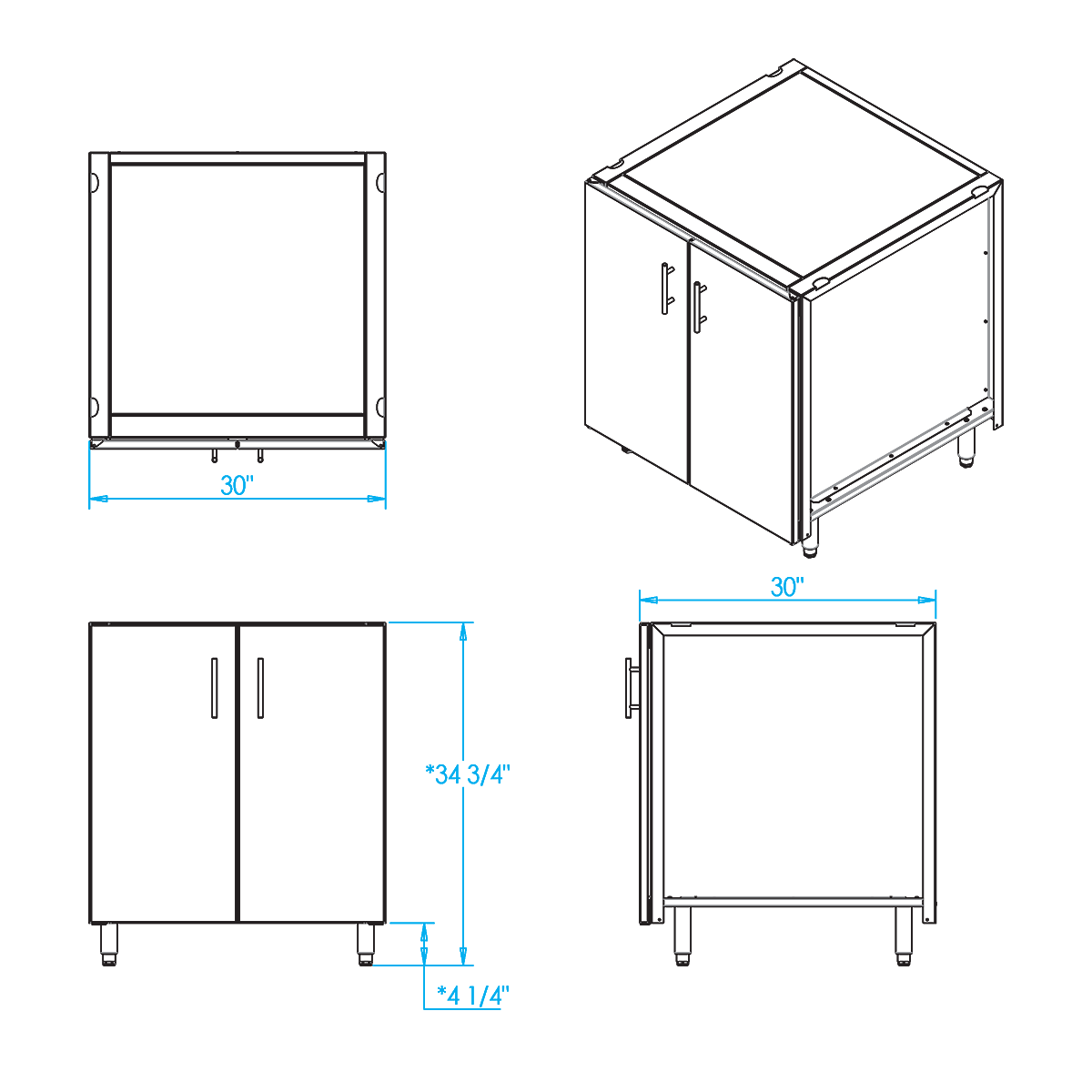 30"

30"

*34 3/4"

*4 1/4"