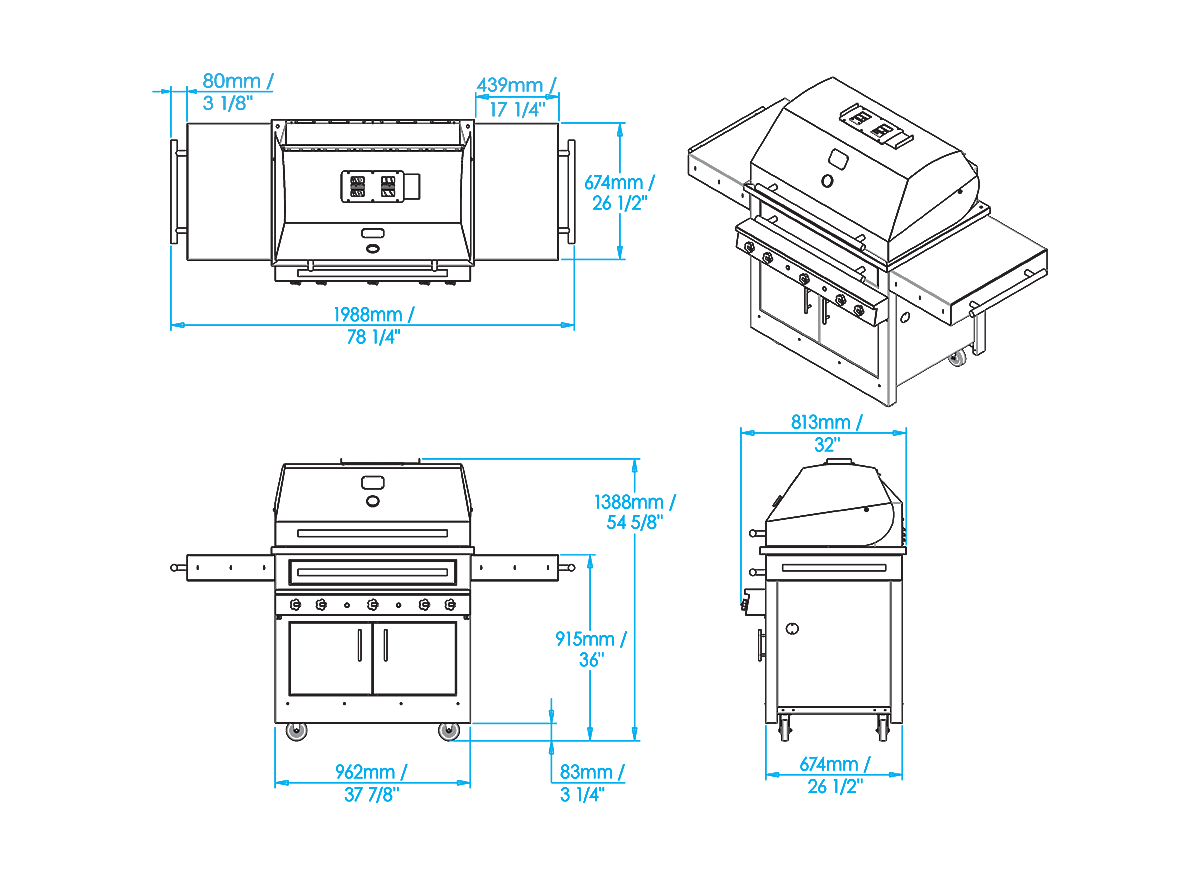 80mm /
3 1/8"

439mm /
17 1/4"

674mm /
26 1/2"

1988mm /
78 1/4"

813mm /
32"

1388mm /
54 5/8"

915mm /
36"

962mm /
37 7/8"

83mm /
3 1/4"

674mm /
26 1/2"