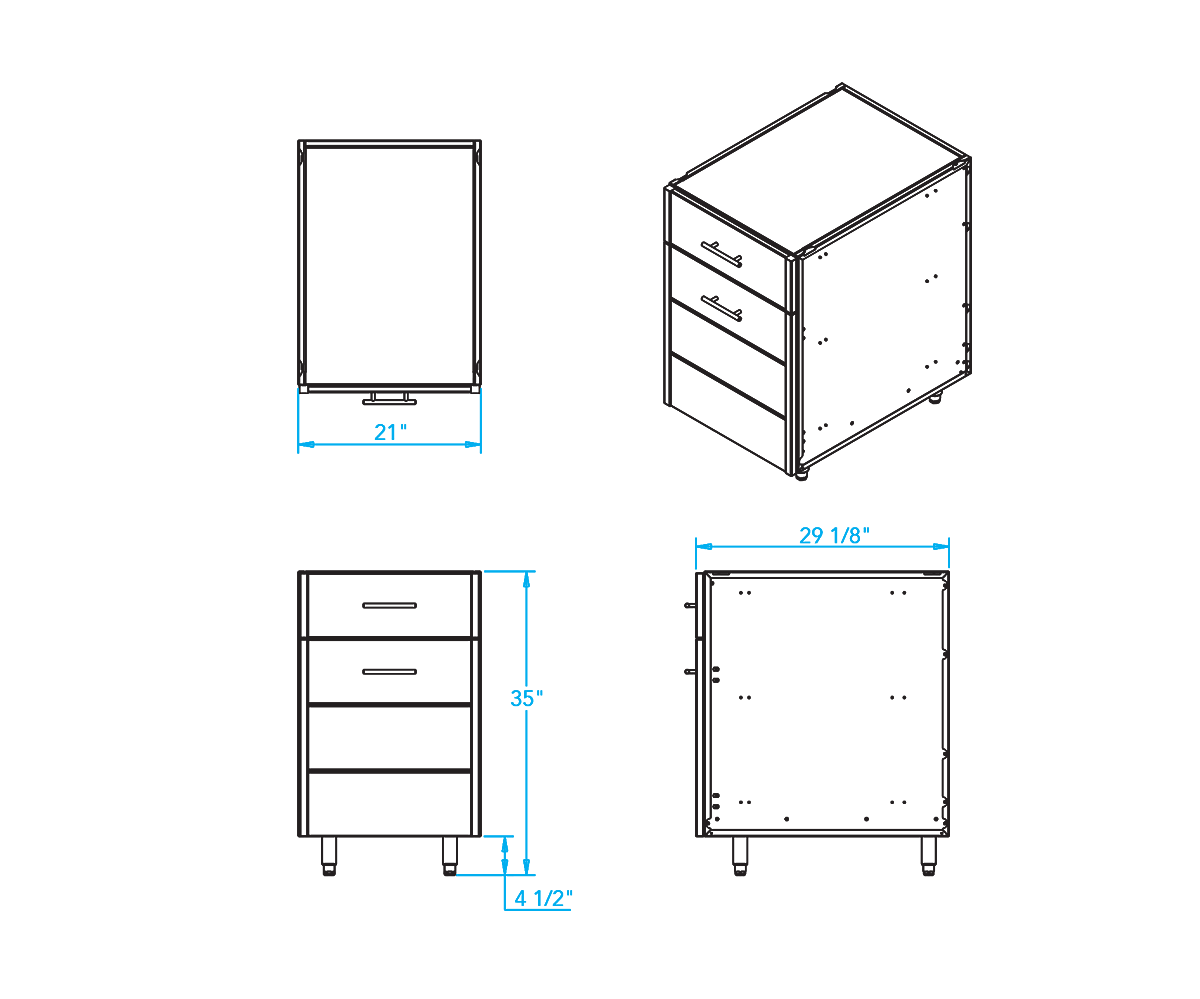 21"

29 1/8"

35"

4 1/2"