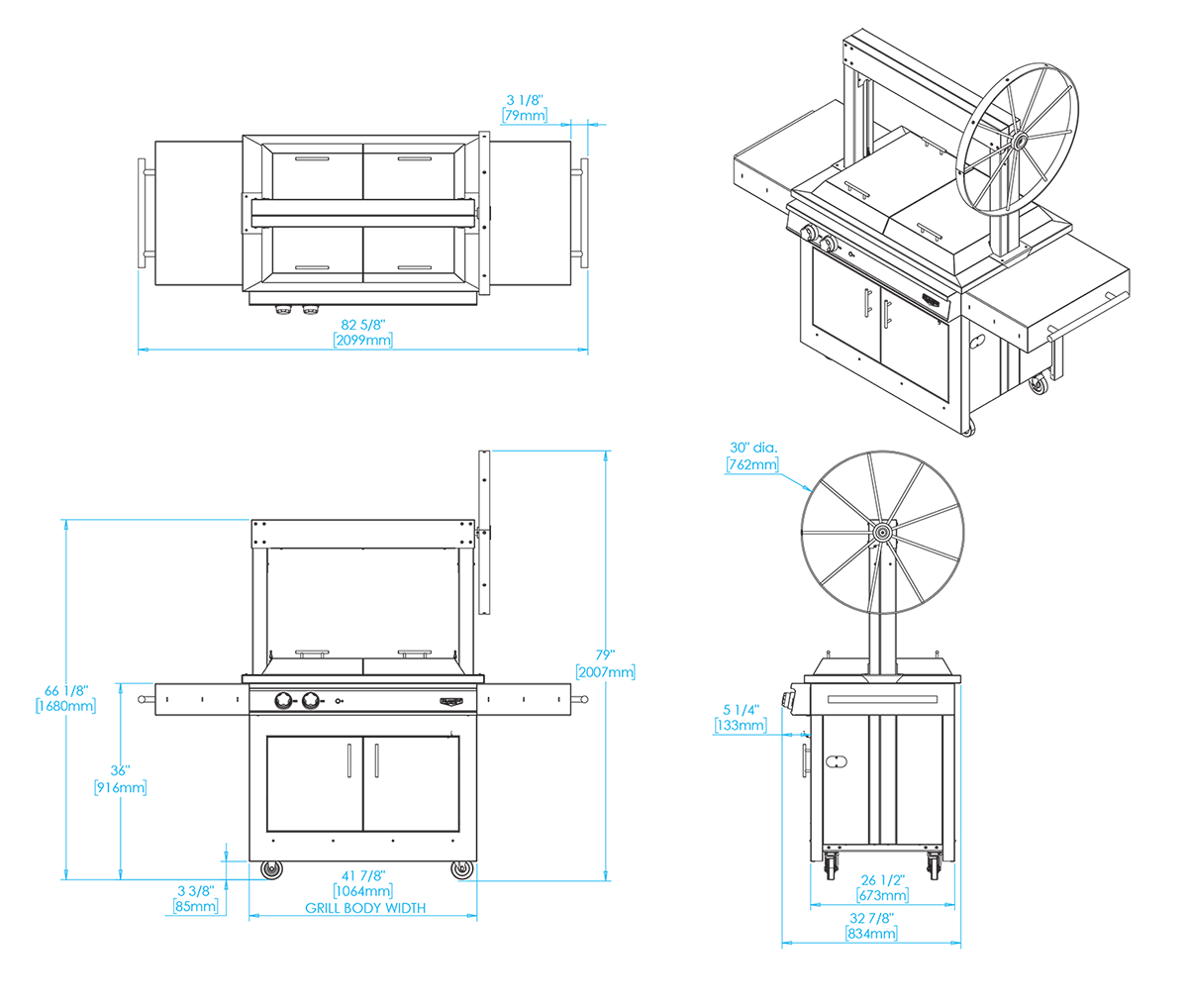 3 1/8"
[79mm]

82 5/8"
[2099mm]

30" dia.
[762mm]

79"
[2007mm]

66 1/8"
[1680mm]

36"
[916mm]

3 3/8"
[85mm]

41 7/8"
[1064mm]
GRILL BODY WIDTH

5 1/4"
[133mm]

26 1/2"
[673mm]

32 7/8"
[834mm]