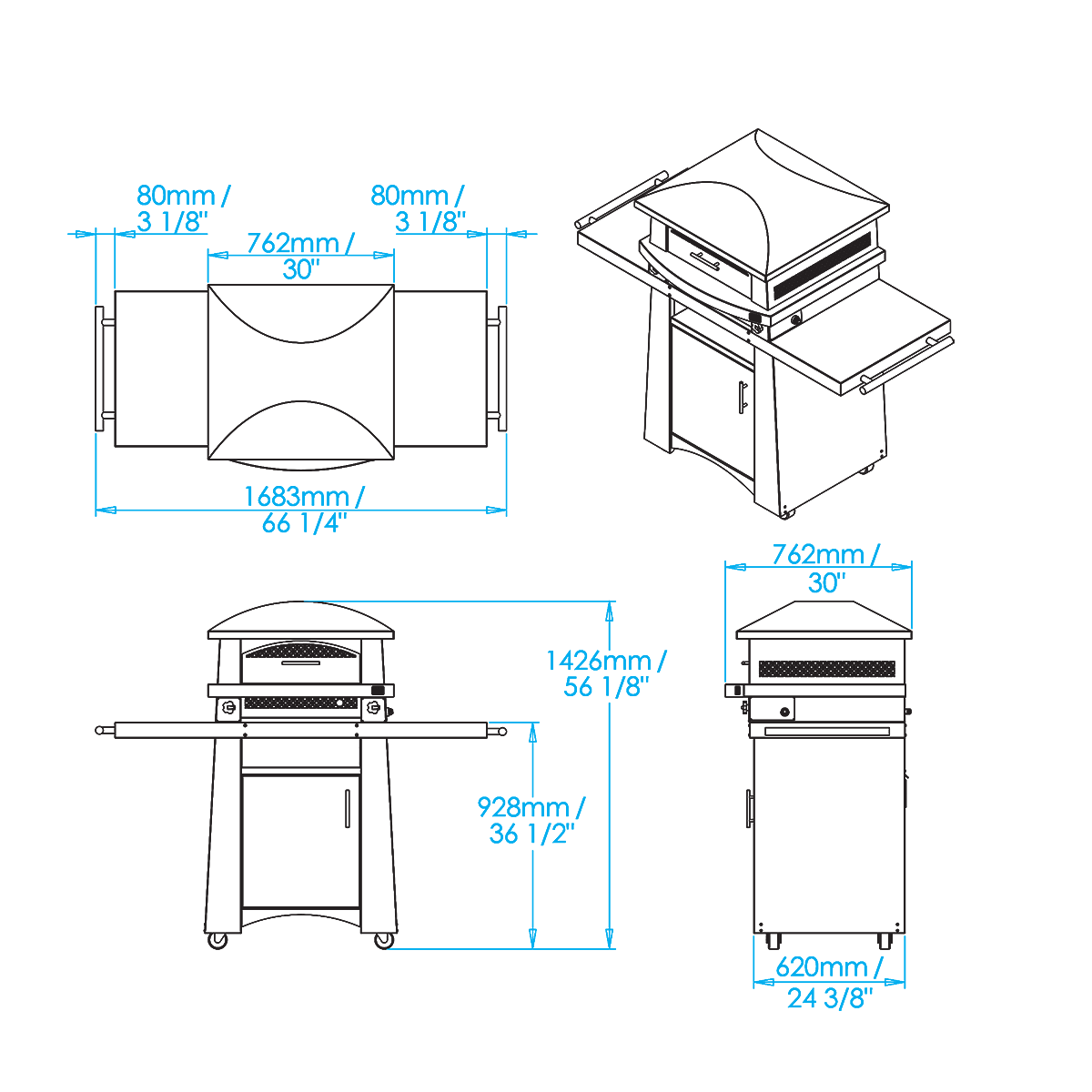 80mm /
3 1/8"

80mm /
3 1/8"

762mm /
30"

1683mm /
66 1/4"

762mm /
30"

1426mm /
56 1/8"

928mm /
36 1/2"

620mm /
24 3/8"